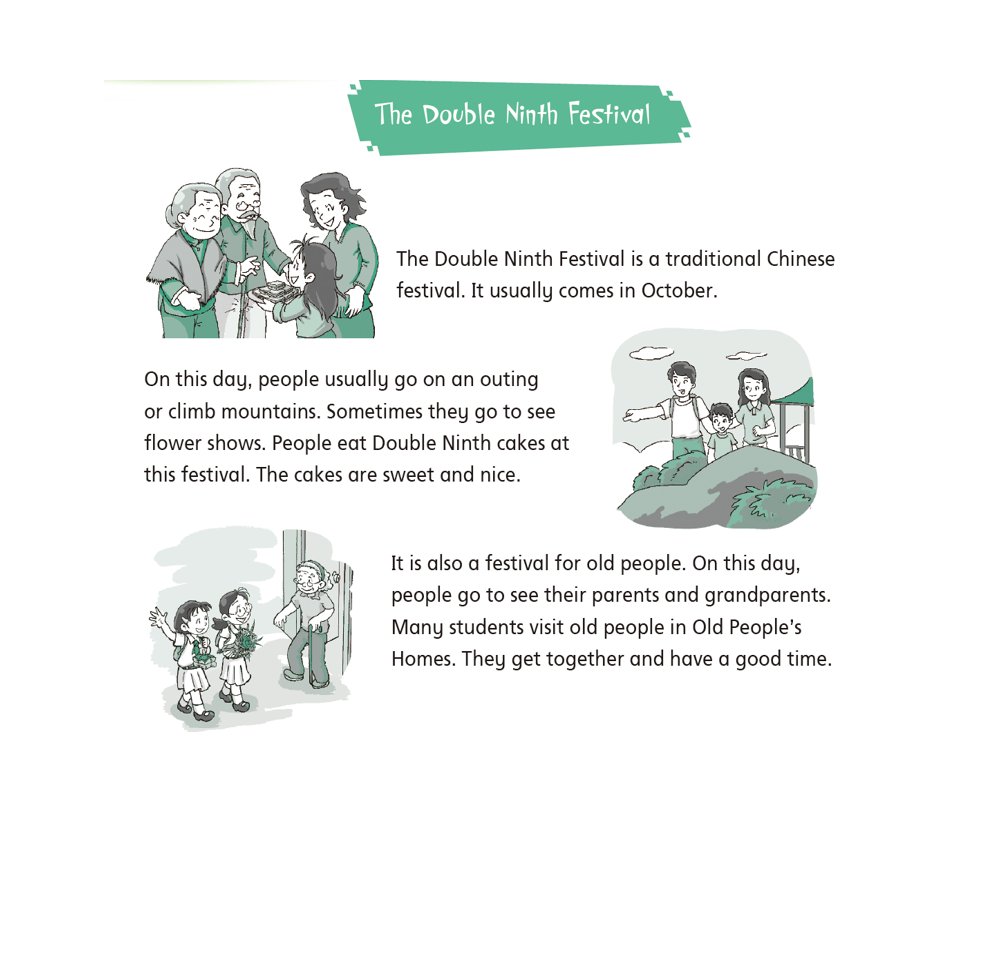 The Double Ninth Festival

The Double Ninth Festival is a traditional Chinese festival. It usually comes in October.

On this day, people usually go on an outing or climb mountains. Sometimes they go to see flower shows. People eat Double Ninth cakes at this festival. The cakes are sweet and nice.

It is also a festival for old people. On this day, people go to see their parents and grandparents. Many students visit old people in Old People's Homes. They get together and have a good time.